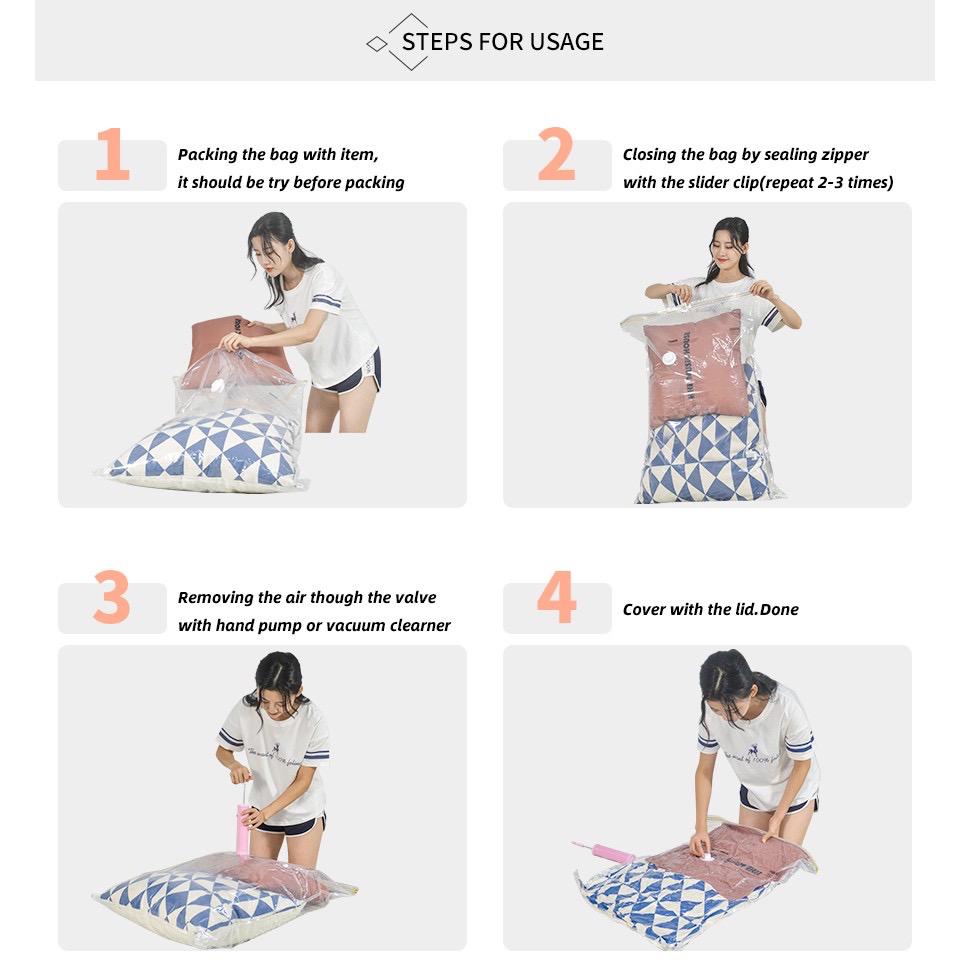 STEPS FOR USAGE

1 Packing the bag with item, it should be try before packing

2 Closing the bag by sealing zipper with the slider clip(repeat 2-3 times)

3 Removing the air though the valve with hand pump or vacuum clearner

4 Cover with the lid.Done